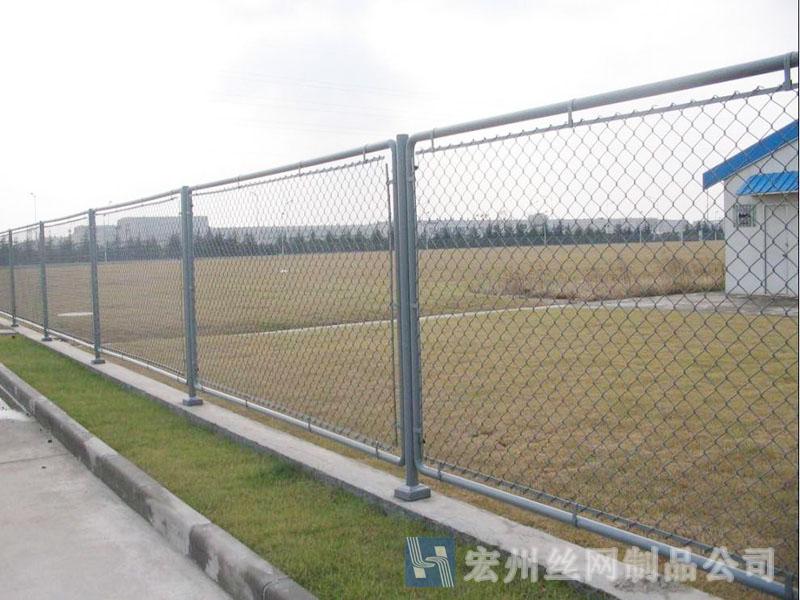 宏州丝网制品公司