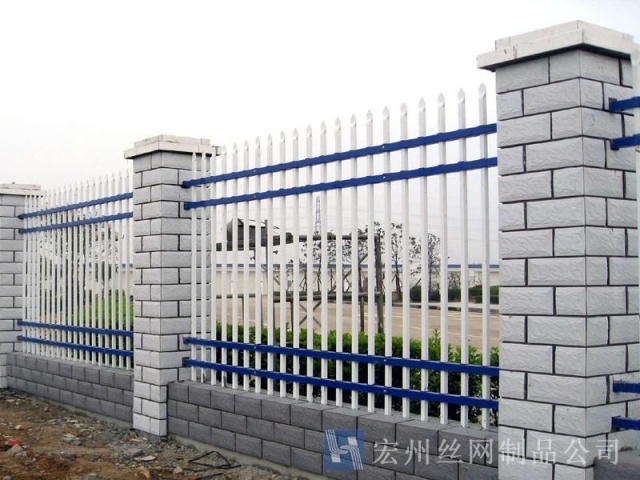 宏州丝网制品公司