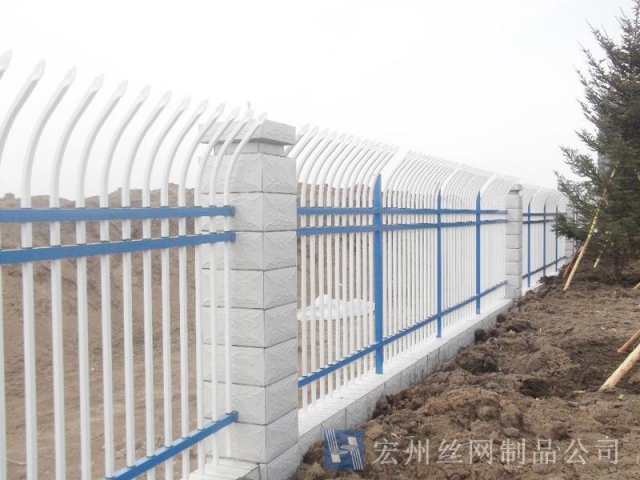 宏州丝网制品公司