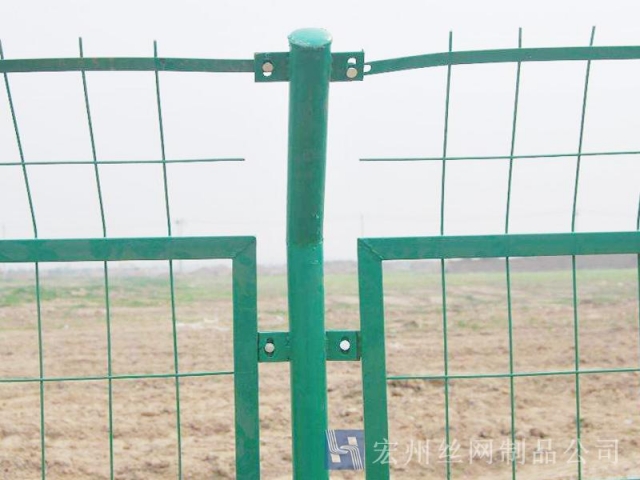 宏州丝网制品公司