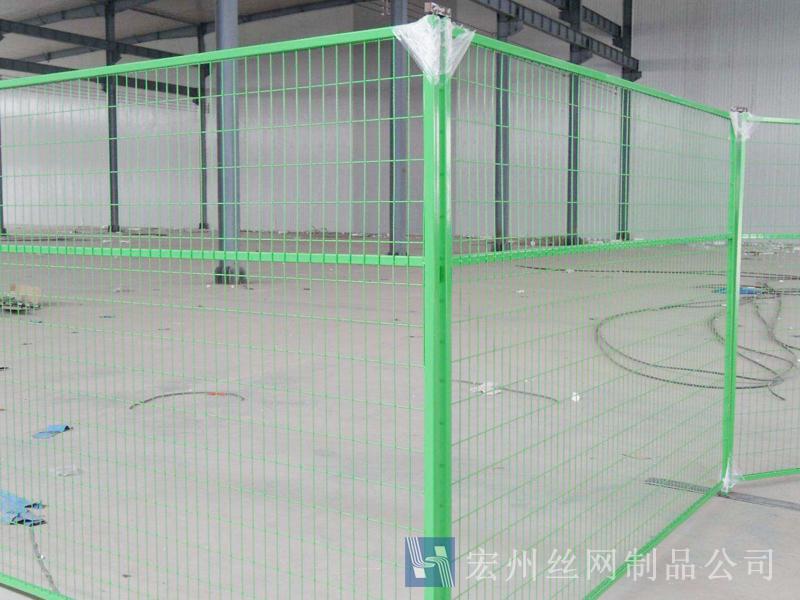 宏州丝网制品公司