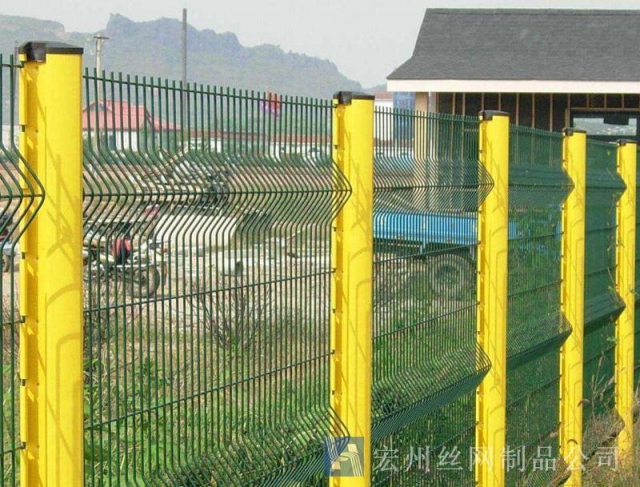 宏州丝网制品公司