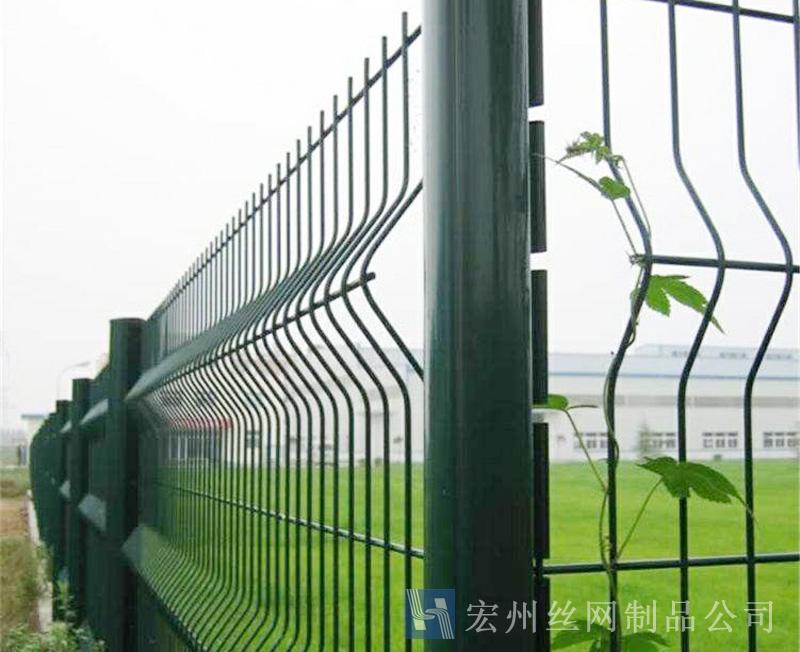 宏州丝网制品公司