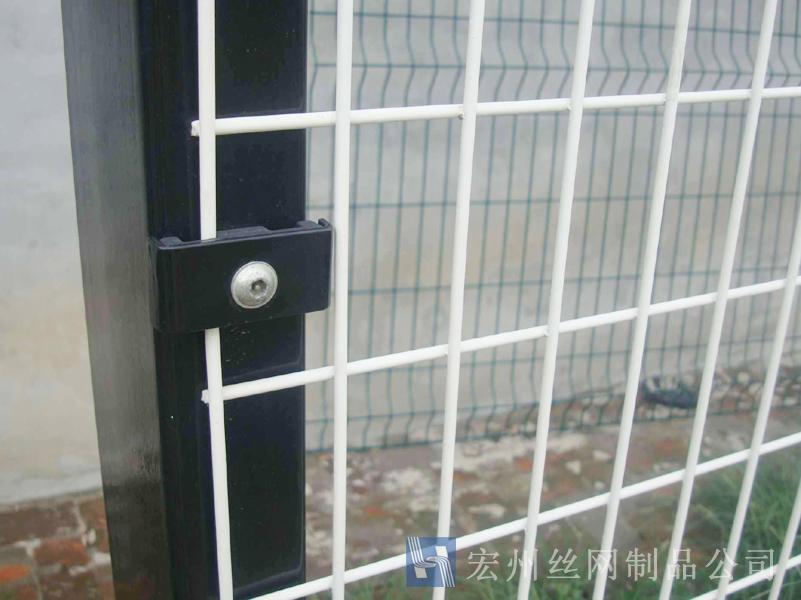 宏州丝网制品公司