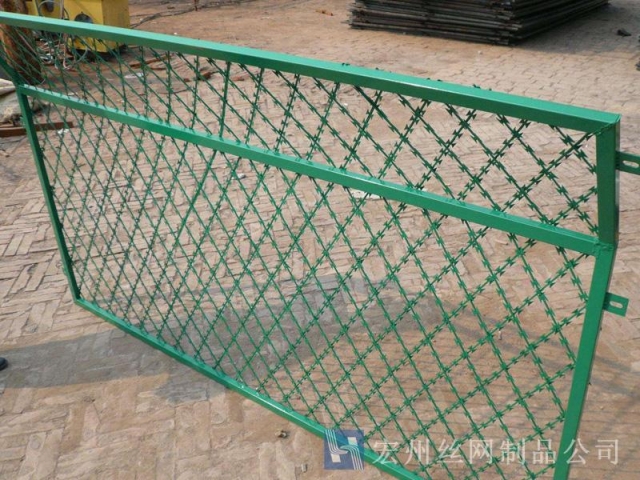 宏州丝网制品公司