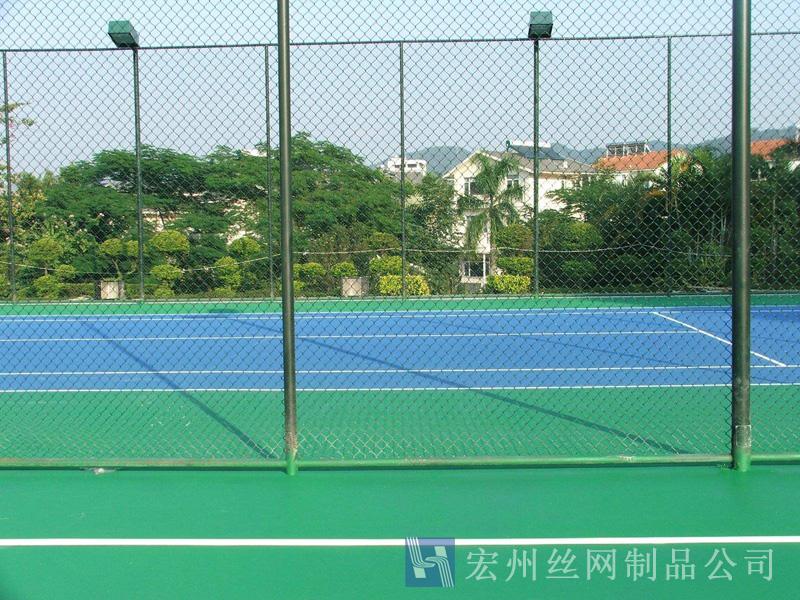 宏州丝网制品公司