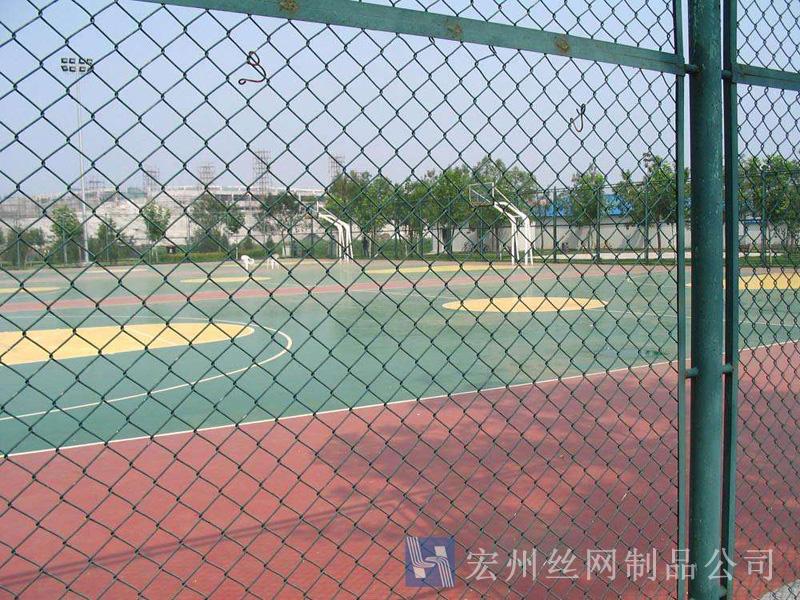 宏州丝网制品公司