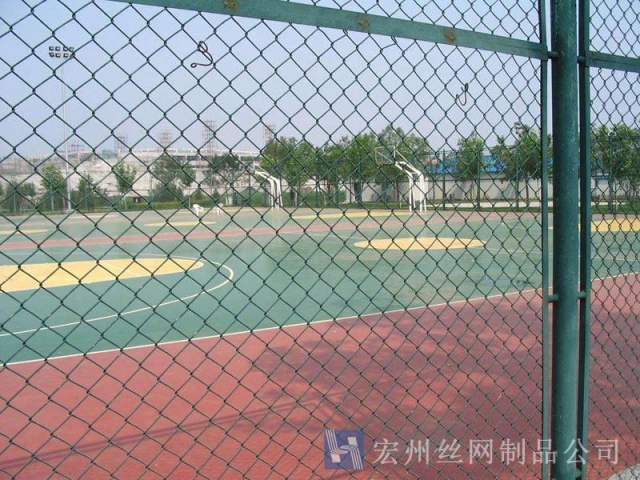 宏州丝网制品公司