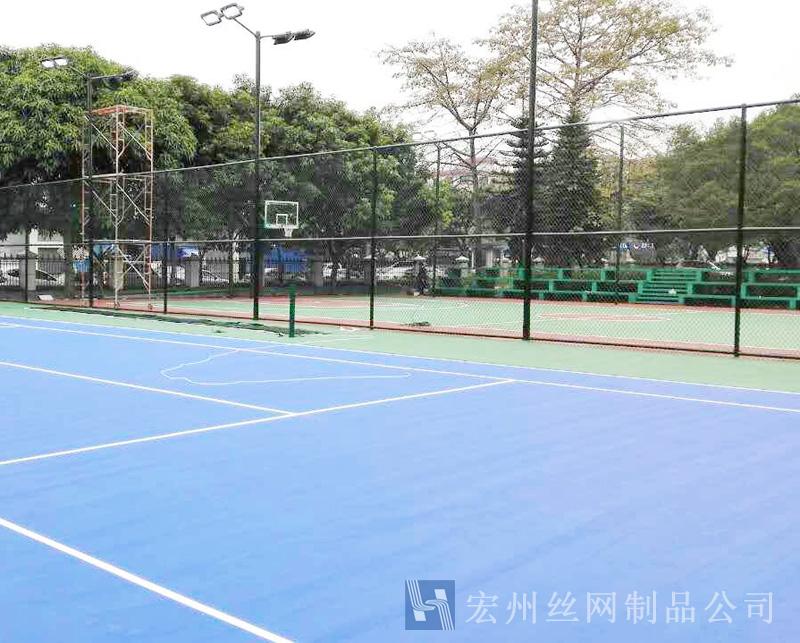 宏州丝网制品公司