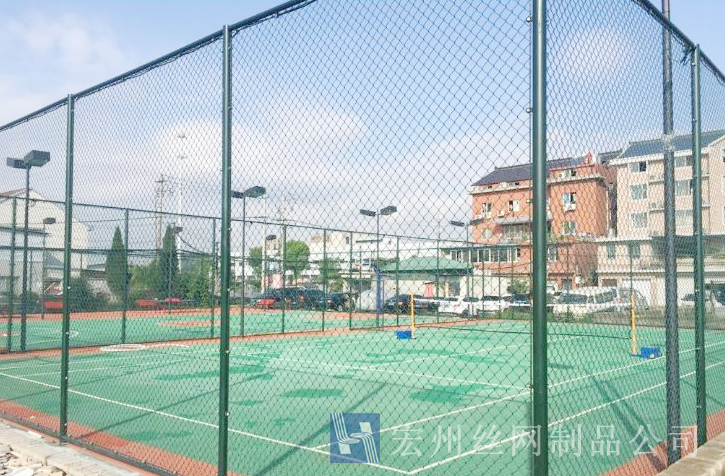 宏州丝网制品公司