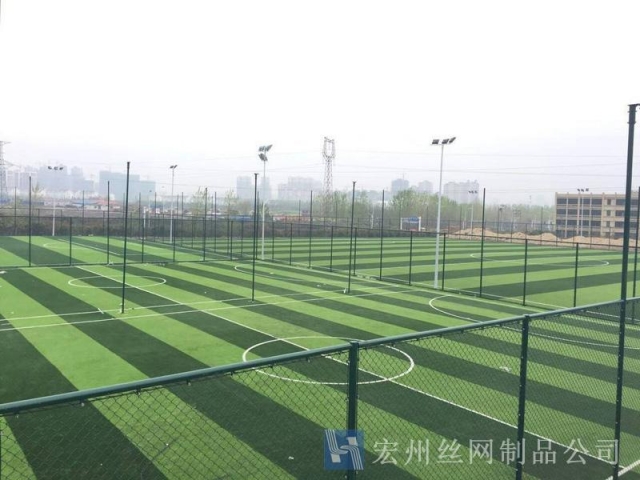 宏州丝网制品公司