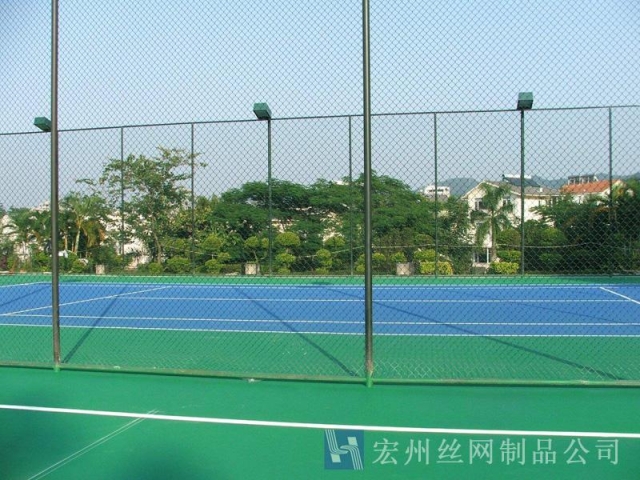 宏州丝网制品公司