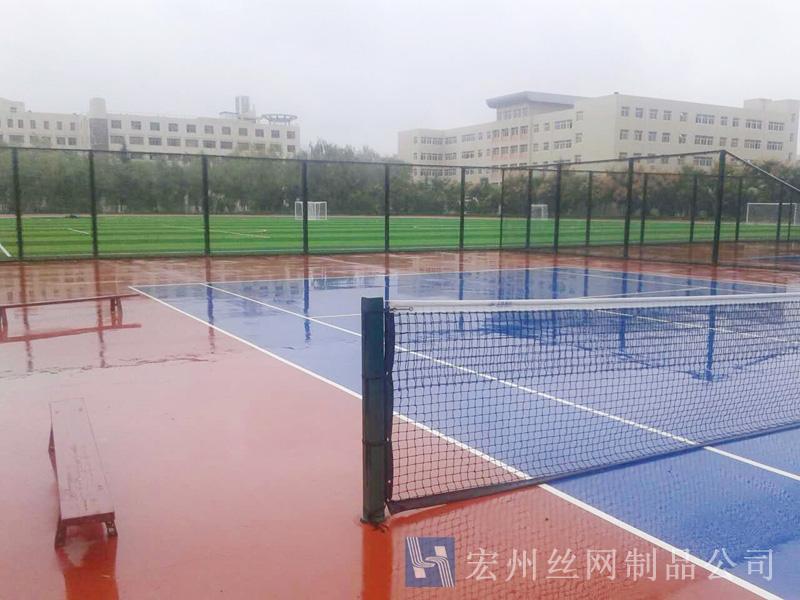 宏州丝网制品公司