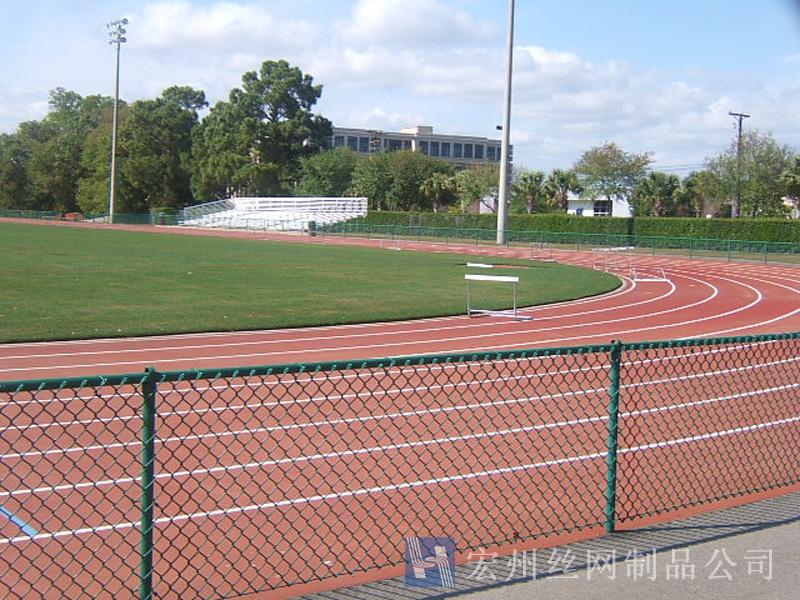 宏州丝网制品公司