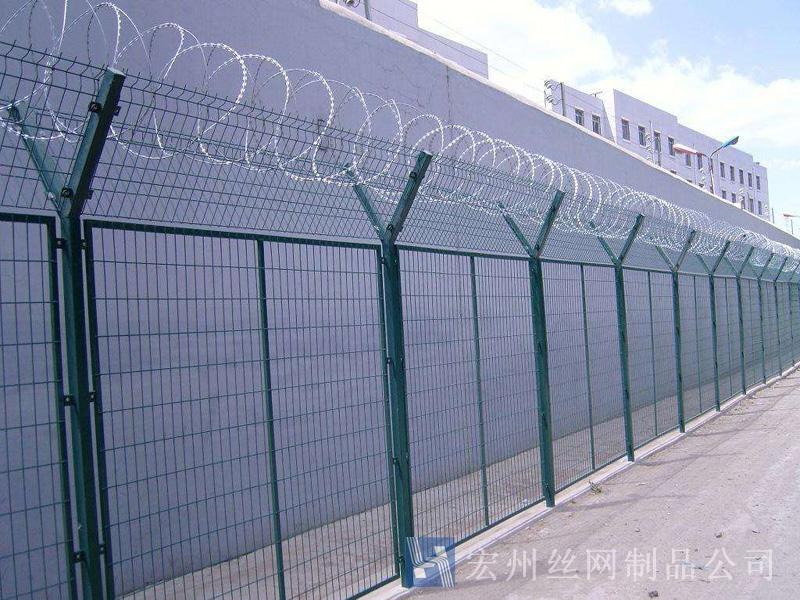 宏州丝网制品公司