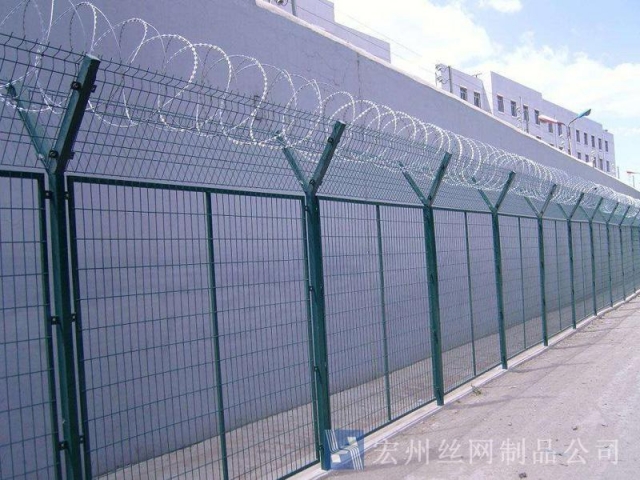 宏州丝网制品公司