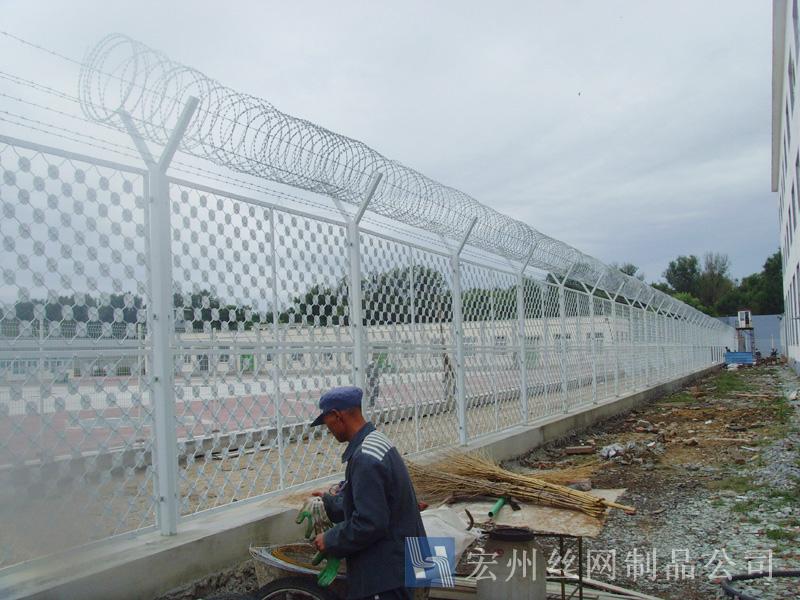 宏州丝网制品公司