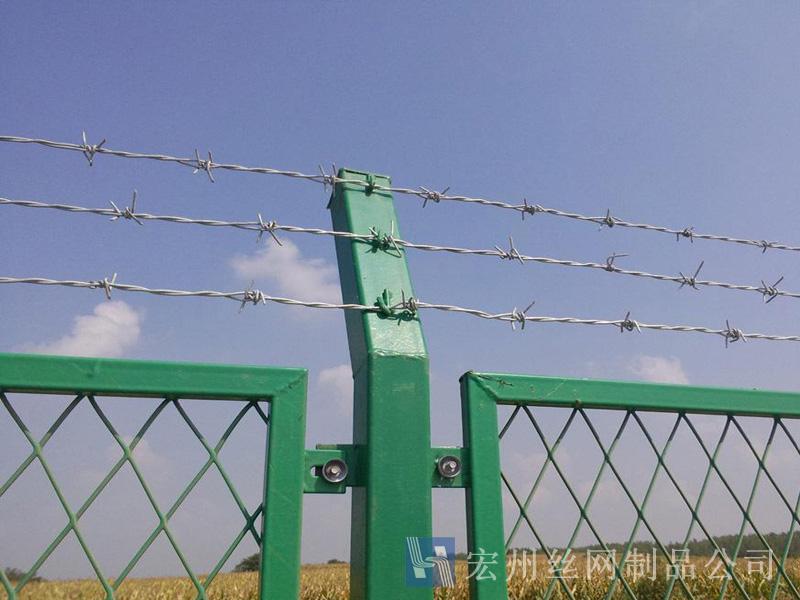 宏州丝网制品公司