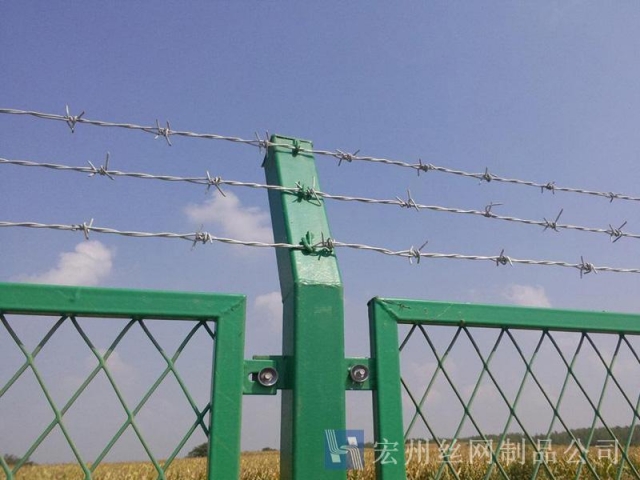 宏州丝网制品公司