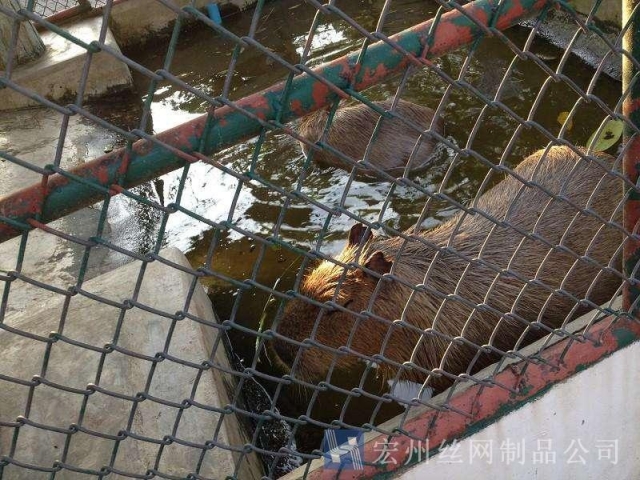 宏州丝网制品公司