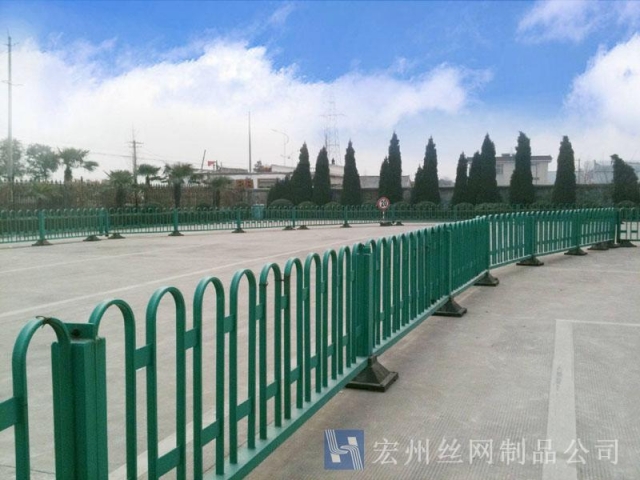 20

宏州丝网制品公司