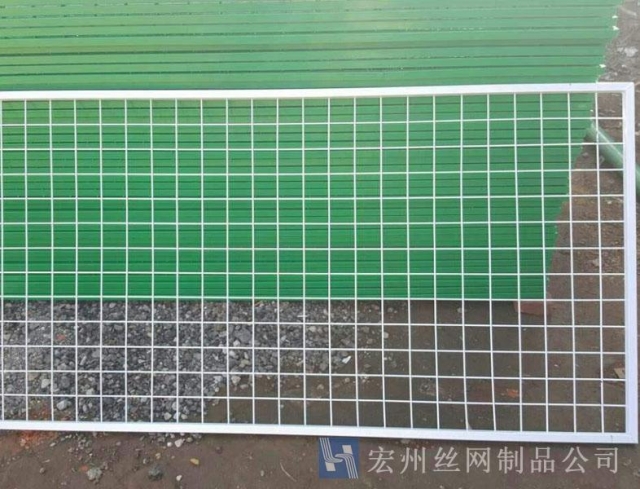 宏州丝网制品公司