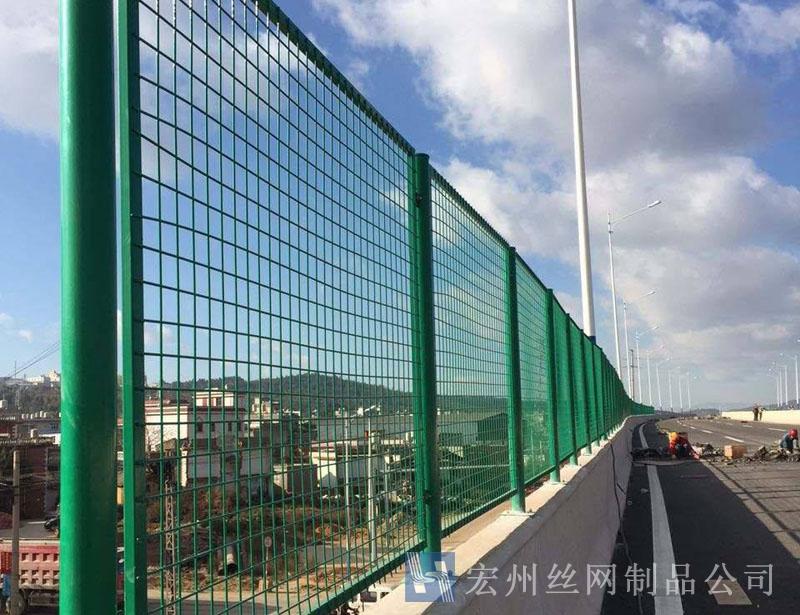 宏州丝网制品公司