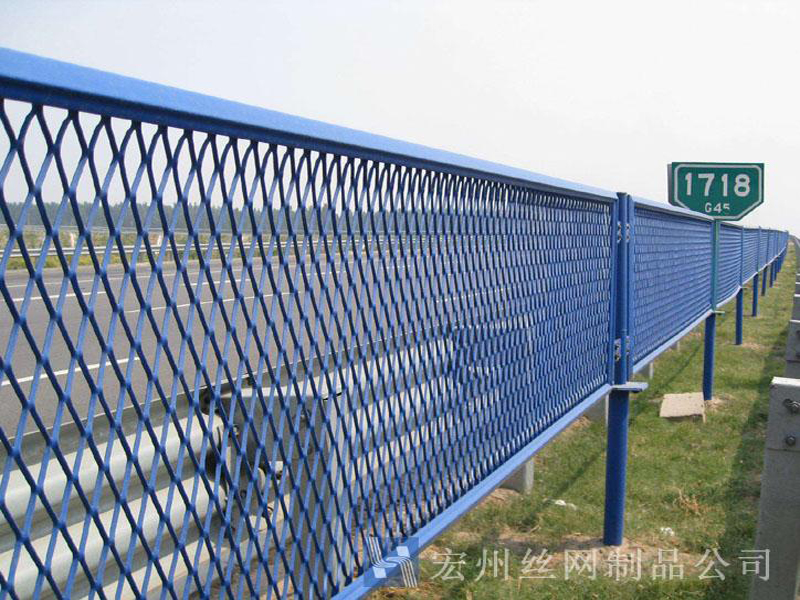 1718
G45

宏州丝网制品公司