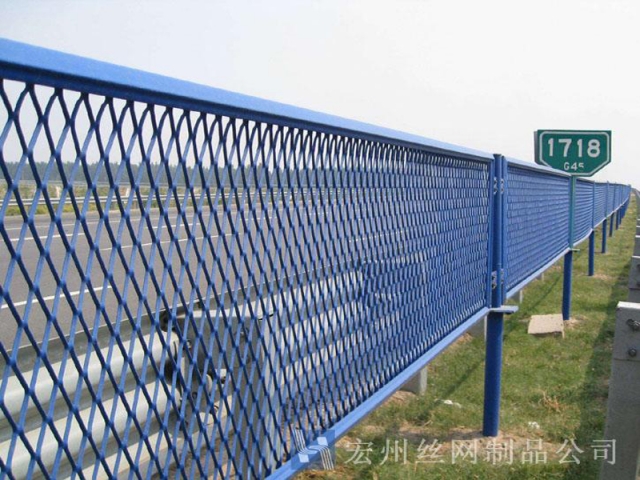 1718
G45

宏州丝网制品公司