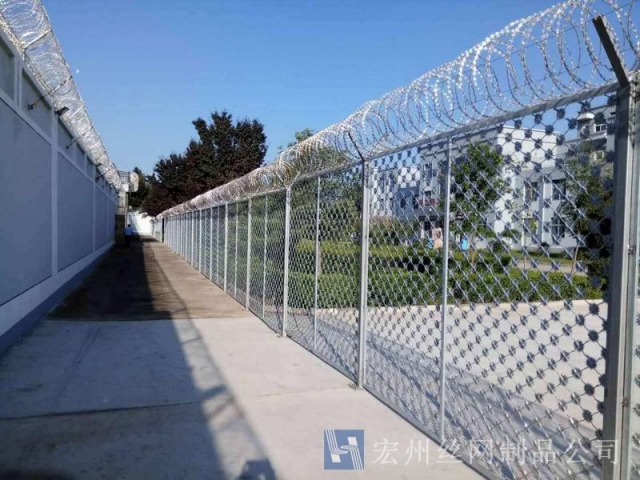 宏州丝网制品公司