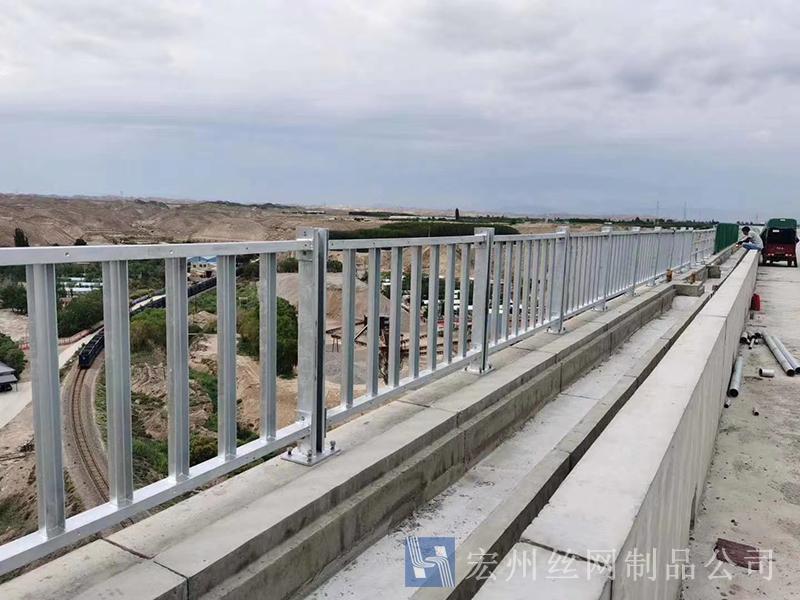 宏州丝网制品公司