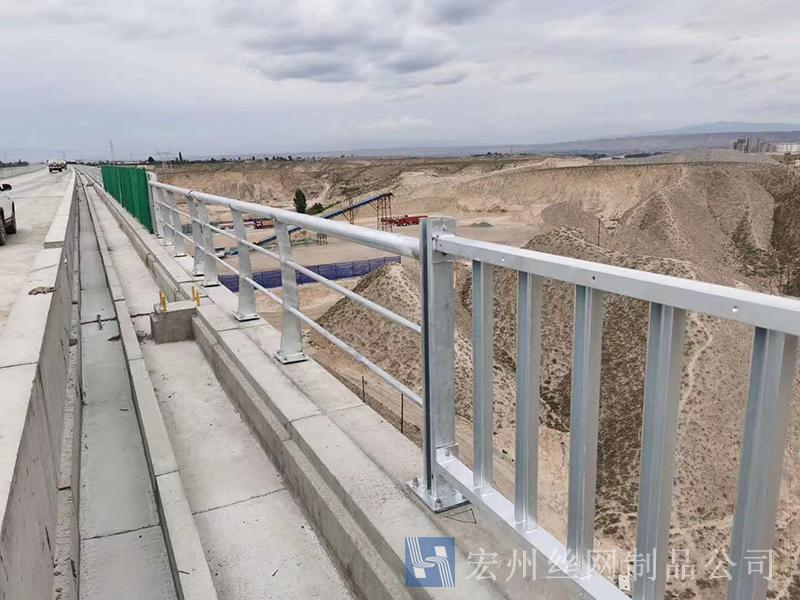 宏州丝网制品公司