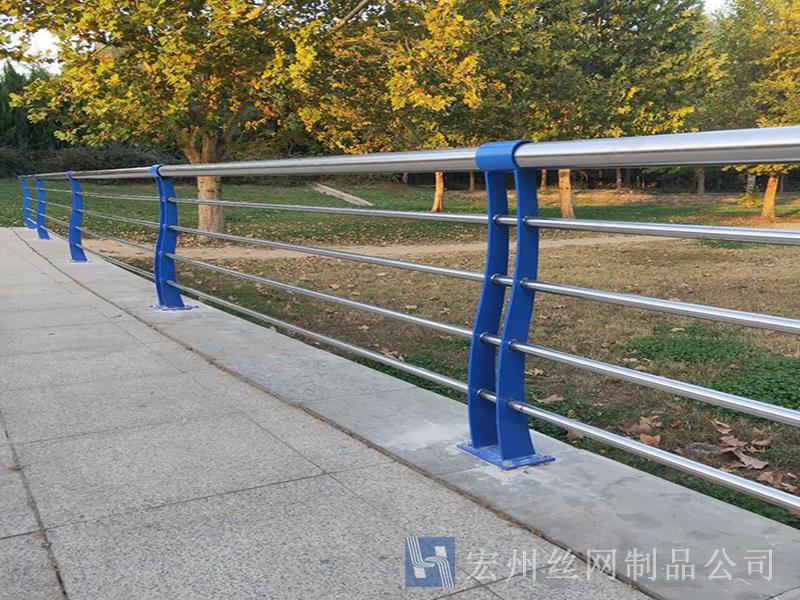 宏州丝网制品公司