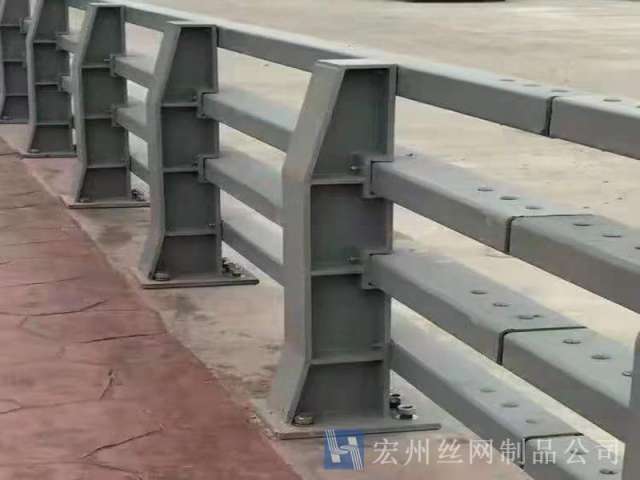 宏州丝网制品公司