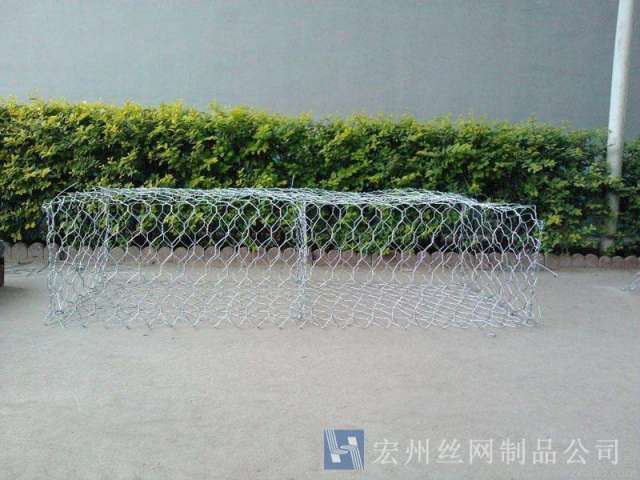 宏州丝网制品公司