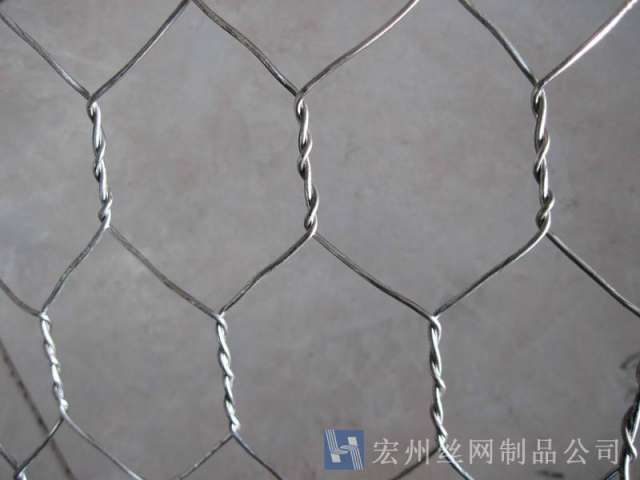 宏州丝网制品公司