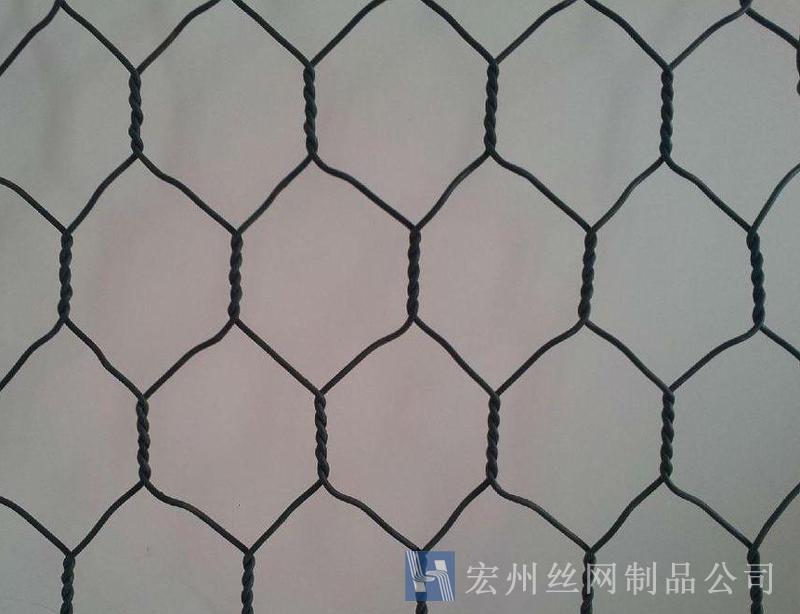 宏州丝网制品公司