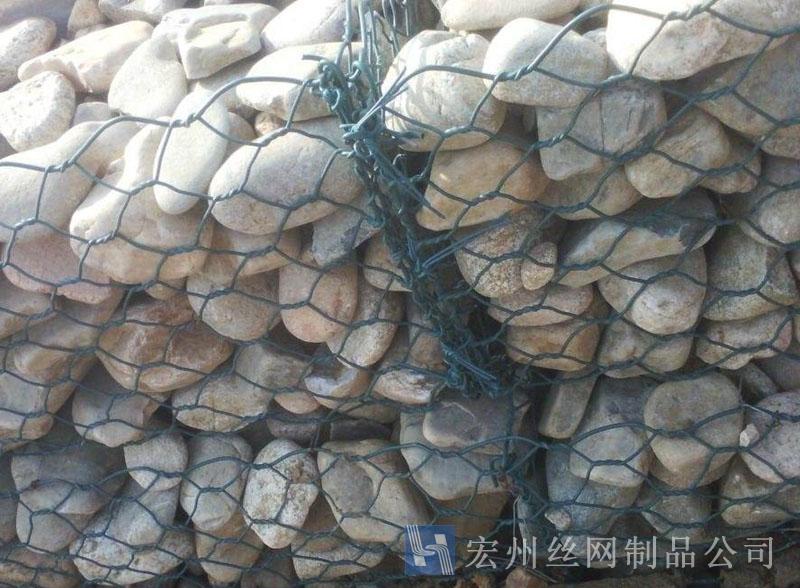 宏州丝网制品公司