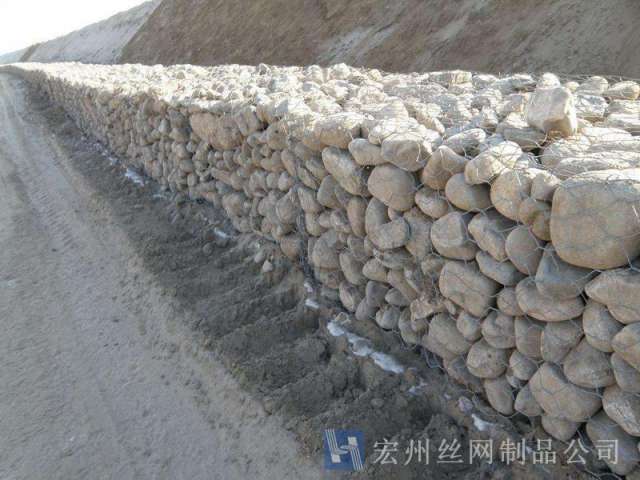 宏州丝网制品公司