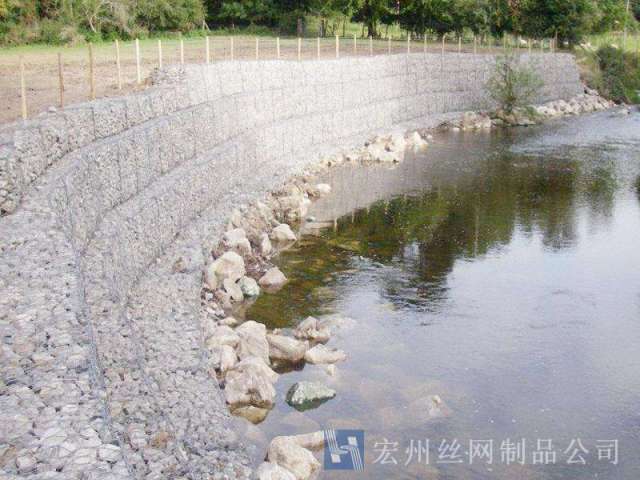 宏州丝网制品公司