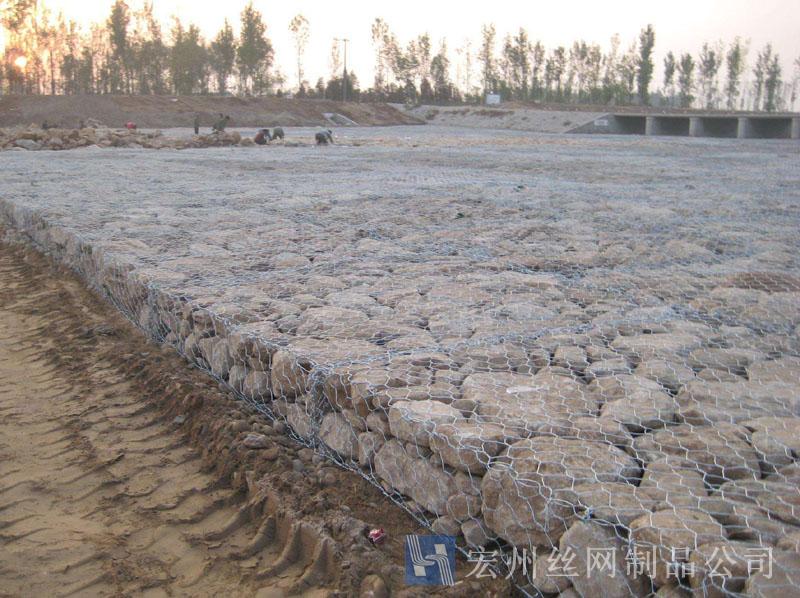 宏州丝网制品公司