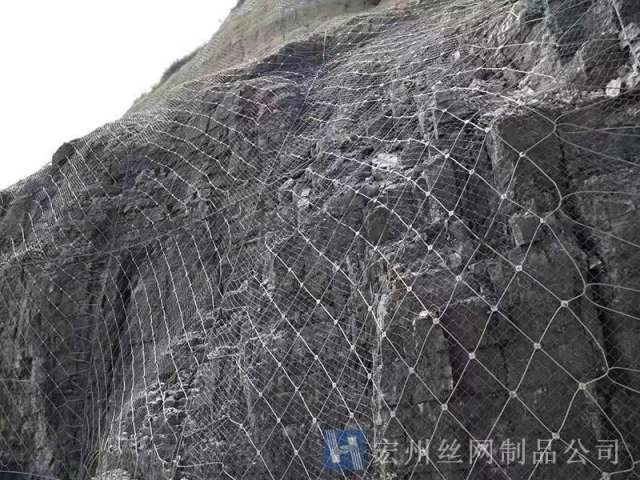 宏州丝网制品公司