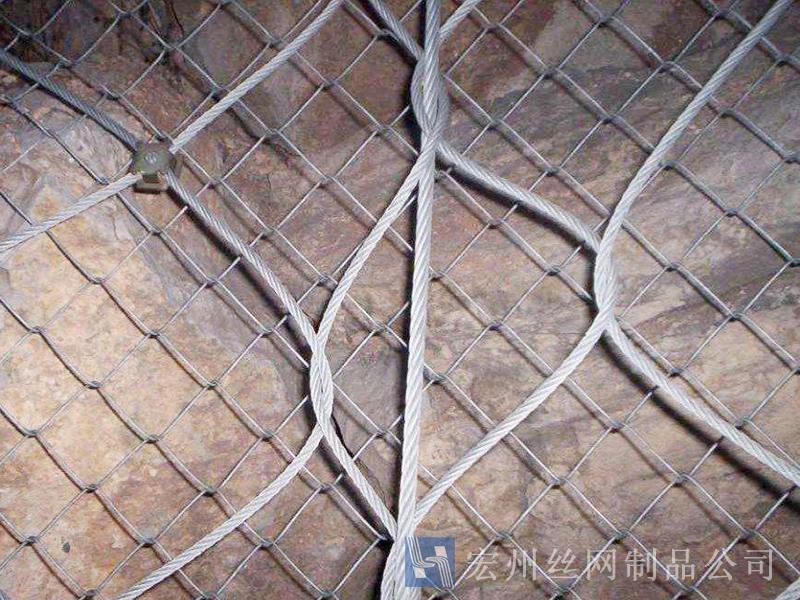 宏州丝网制品公司