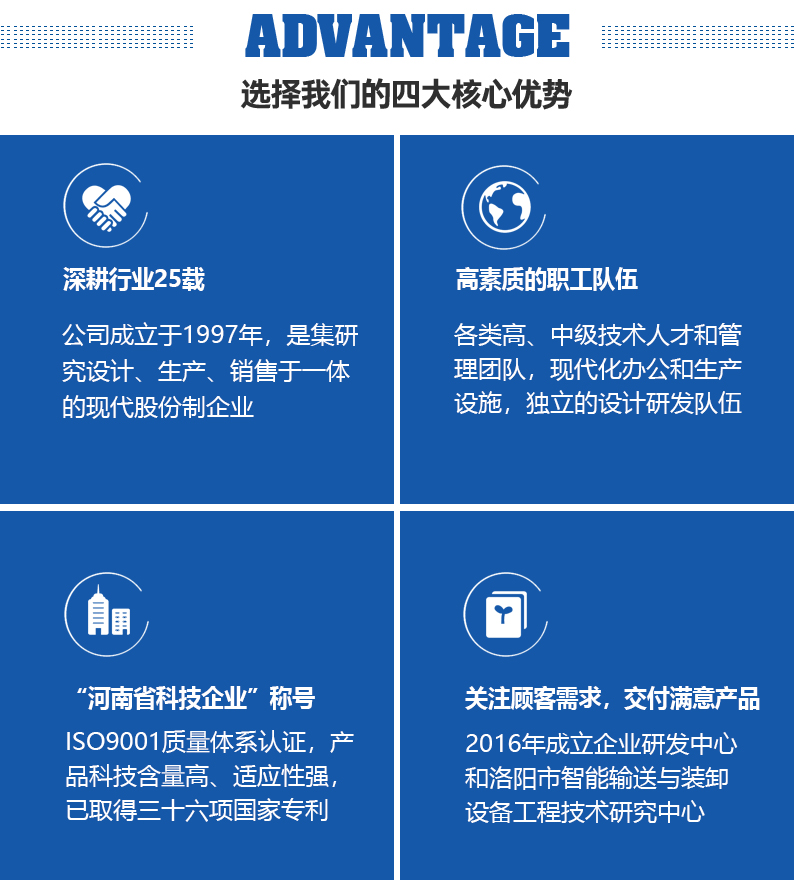 ADVANTAGE

选择我们的四大核心优势

深耕行业25载

公司成立于1997年，是集研究设计、生产、销售于一体的现代股份制企业

高素质的职工队伍

各类高、中级技术人才和管理团队，现代化办公和生产设施，独立的设计研发队伍

“河南省科技企业”称号

ISO9001质量体系认证，产品科技含量高、适应性强，已取得三十六项国家专利

关注顾客需求，交付满意产品

2016年成立企业研发中心和洛阳市智能输送与装卸设备工程技术研究中心