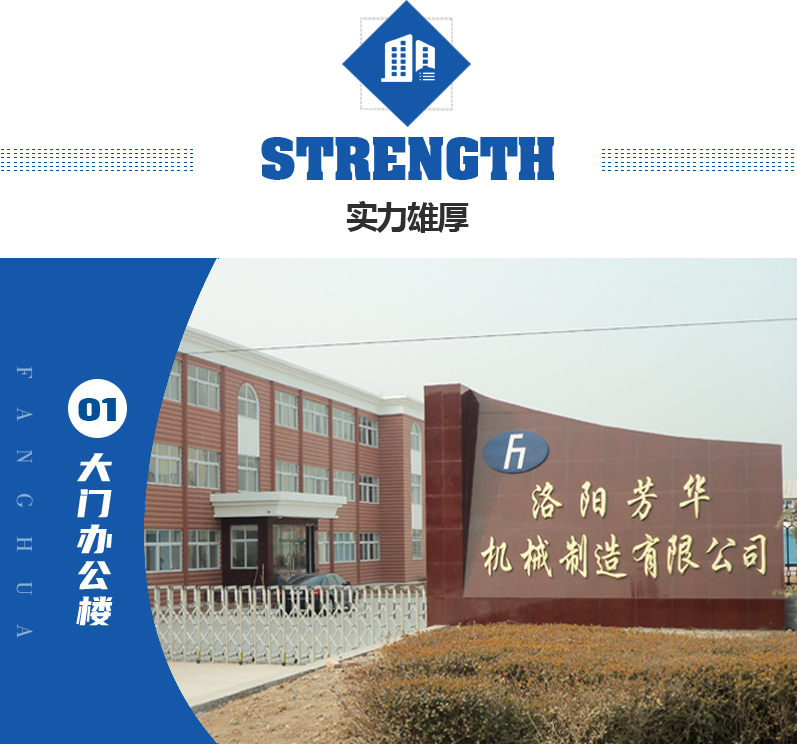 STRENGTH
实力雄厚

FANGHUA

01
大门办公楼

洛阳芳华
机械制造有限公司