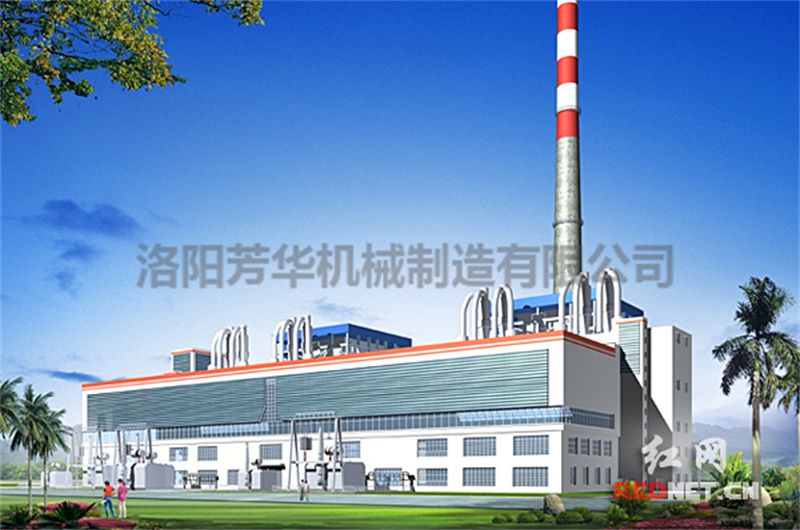 洛阳芳华机械制造有限公司

红网
REDNET.CN