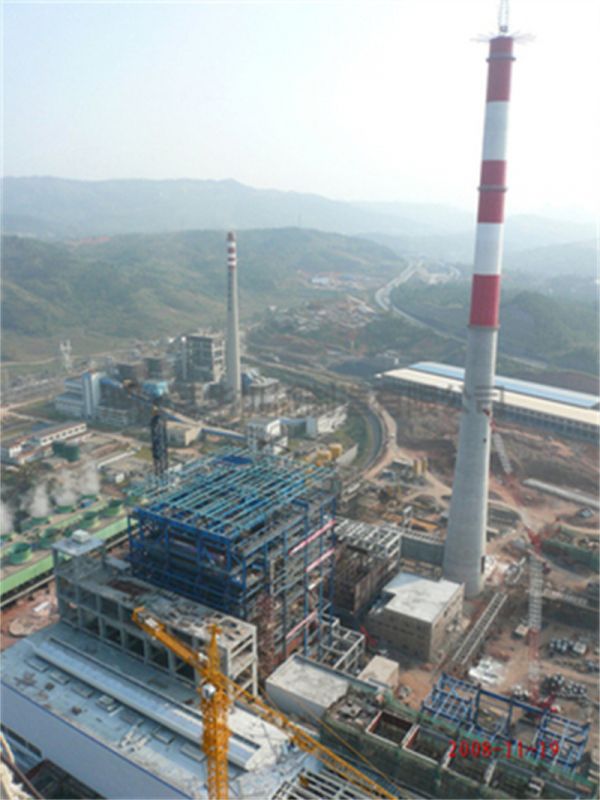 2008-11-19