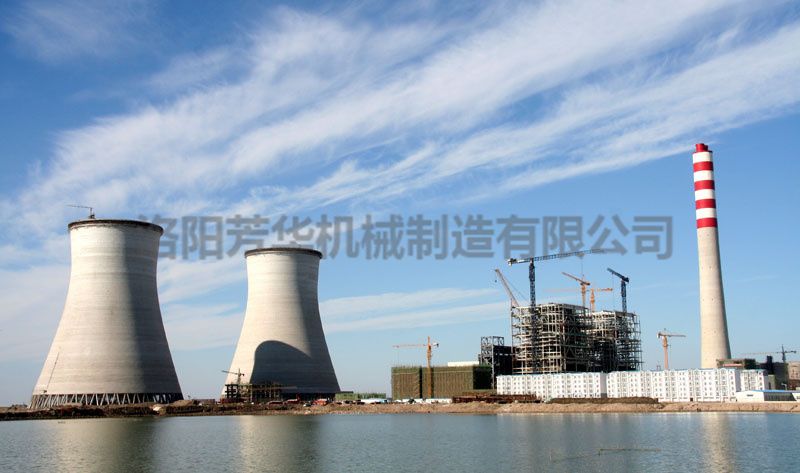 洛阳芳华机械制造有限公司