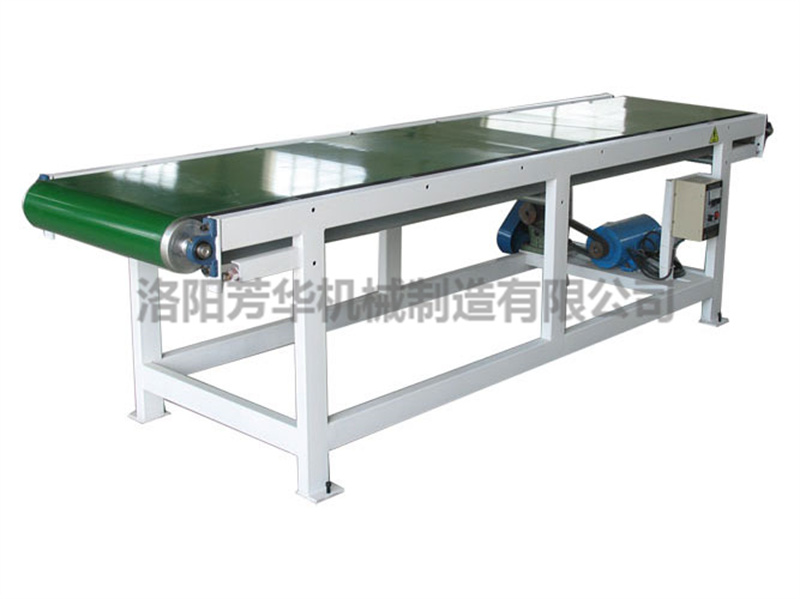 洛阳芳华机械制造有限公司