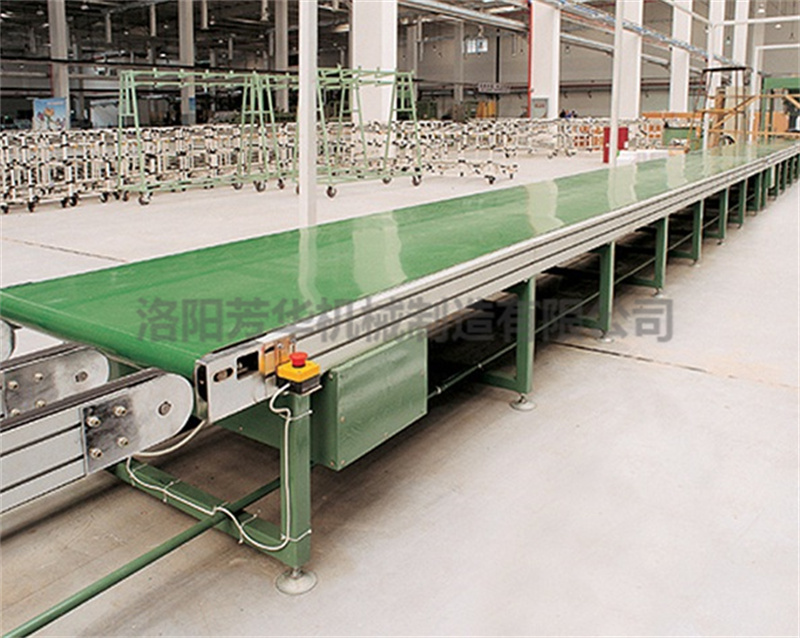 洛阳芳华机械制造有限公司